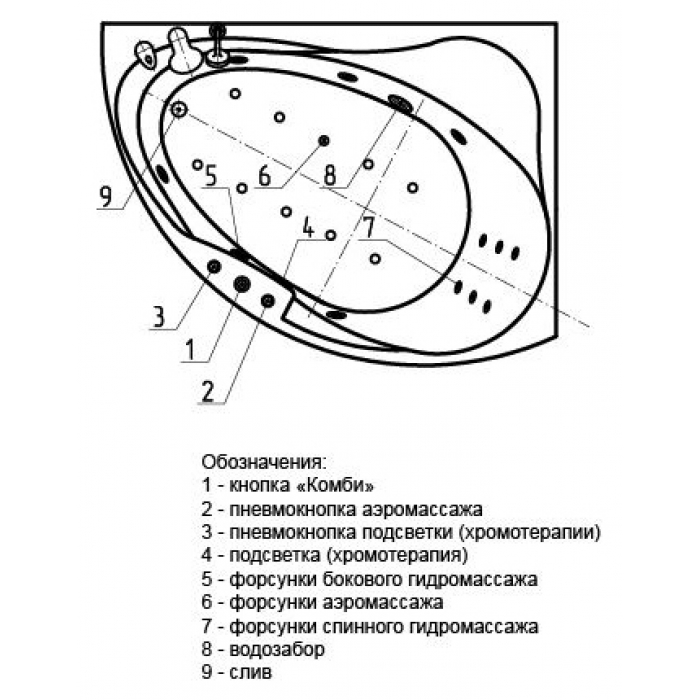 9
5
6
8
4
7
3
1
2

Обозначения:
1 - кнопка «Комби»
2 - пневмокнопка аэромассажа
3 - пневмокнопка подсветки (хромотерапии)
4 - подсветка (хромотерапия)
5 - форсунки бокового гидромассажа
6 - форсунки аэромассажа
7 - форсунки спинного гидромассажа
8 - водозабор
9 - слив