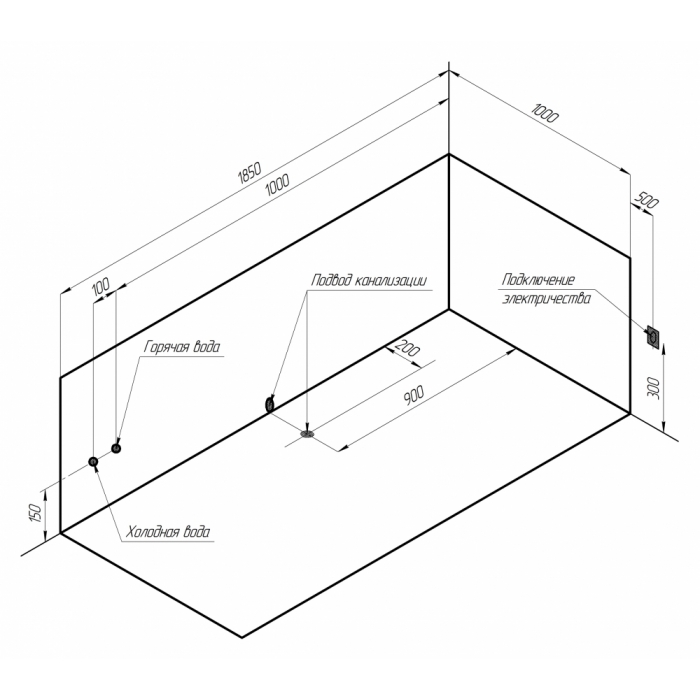 1850
1000
1000
500
100
Подвод канализации
Подключение электричества
Горячая вода
200
900
300
150
Холодная вода