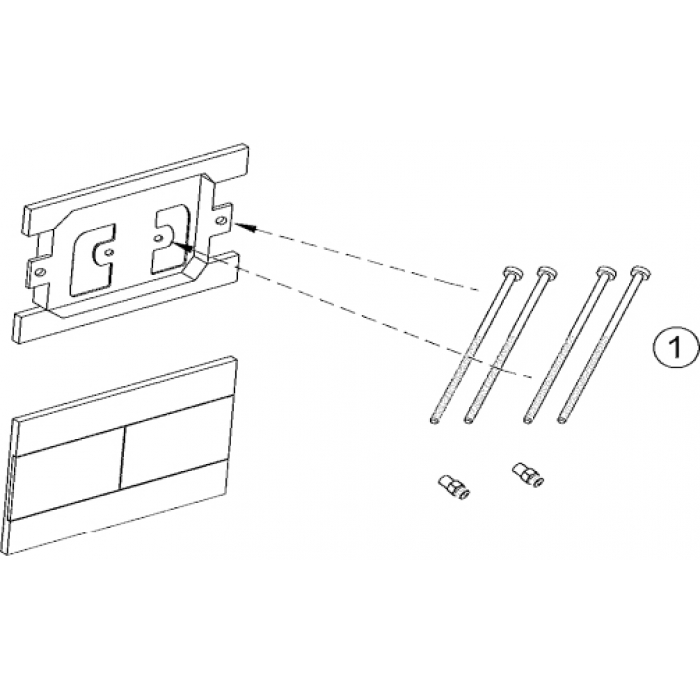 1