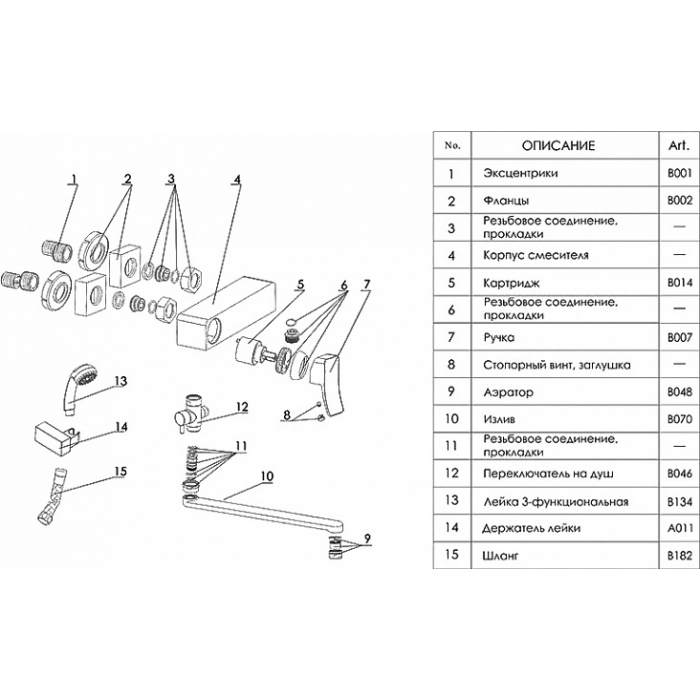 1
2
3
4
5
6
7
13
12
8
14
11
15
10
9

| No. | ОПИСАНИЕ | Art. |
|---|---|---|
| 1 | Эксцентрики | B001 |
| 2 | Фланцы | B002 |
| 3 | Резьбовое соединение, прокладки | — |
| 4 | Корпус смесителя | — |
| 5 | Картридж | B014 |
| 6 | Резьбовое соединение, прокладки | — |
| 7 | Ручка | B007 |
| 8 | Стопорный винт, заглушка | — |
| 9 | Аэратор | B048 |
| 10 | Излив | B070 |
| 11 | Резьбовое соединение, прокладки | — |
| 12 | Переключатель на душ | B046 |
| 13 | Лейка 3-функциональная | B134 |
| 14 | Держатель лейки | A011 |
| 15 | Шланг | B182 |