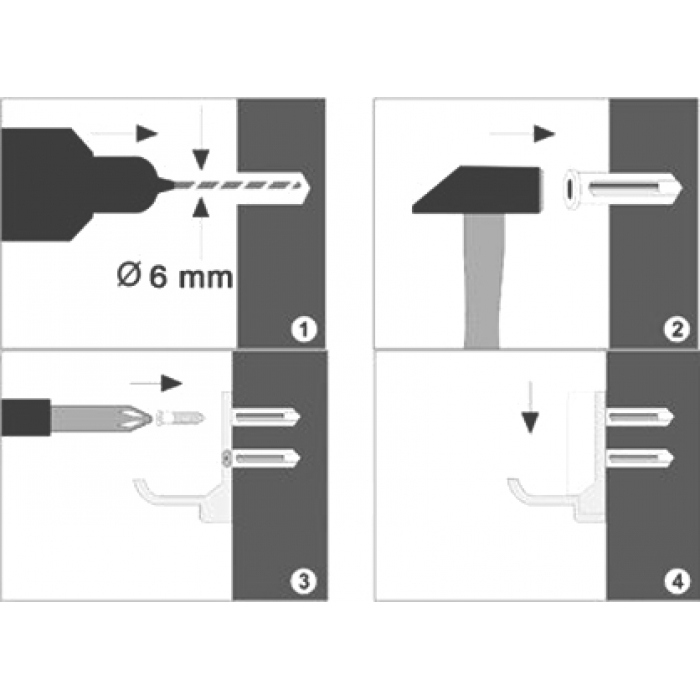 Ø 6 mm

1

2

3

4