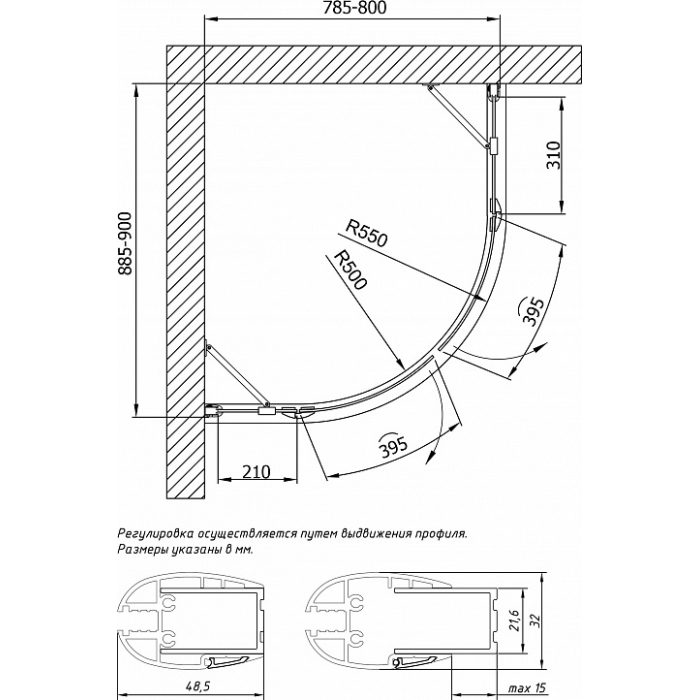 785-800

885-900

310

R550

R500

395

395

210

Регулировка осуществляется путем выдвижения профиля.
Размеры указаны в мм.

21,6

32

48,5

max 15