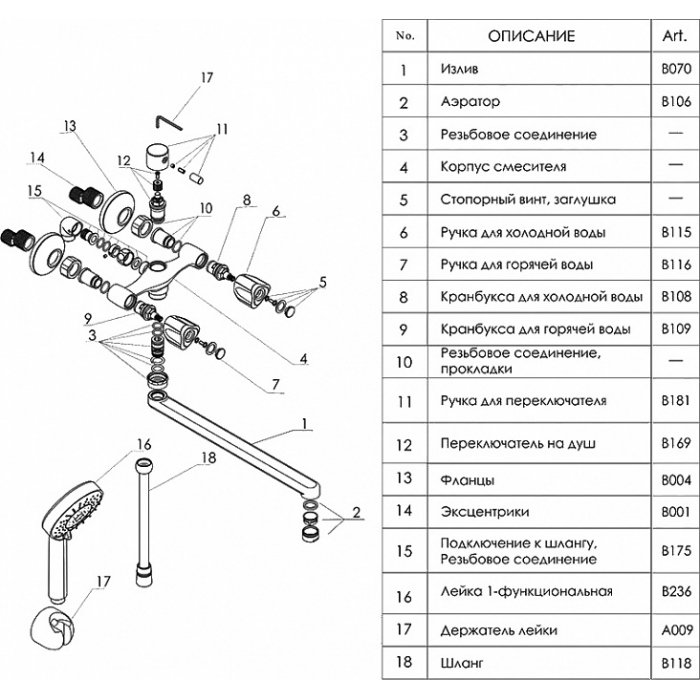 17
13
11
14
12
15
10
8
6
5
9
3
4
7
1
16
18
2
17

| No. | ОПИСАНИЕ | Art. |
|---|---|---|
| 1 | Излив | B070 |
| 2 | Аэратор | B106 |
| 3 | Резьбовое соединение | — |
| 4 | Корпус смесителя | — |
| 5 | Стопорный винт, заглушка | — |
| 6 | Ручка для холодной воды | B115 |
| 7 | Ручка для горячей воды | B116 |
| 8 | Кранбукса для холодной воды | B108 |
| 9 | Кранбукса для горячей воды | B109 |
| 10 | Резьбовое соединение, прокладки | — |
| 11 | Ручка для переключателя | B181 |
| 12 | Переключатель на душ | B169 |
| 13 | Фланцы | B004 |
| 14 | Эксцентрики | B001 |
| 15 | Подключение к шлангу, Резьбовое соединение | B175 |
| 16 | Лейка 1-функциональная | B236 |
| 17 | Держатель лейки | A009 |
| 18 | Шланг | B118 |