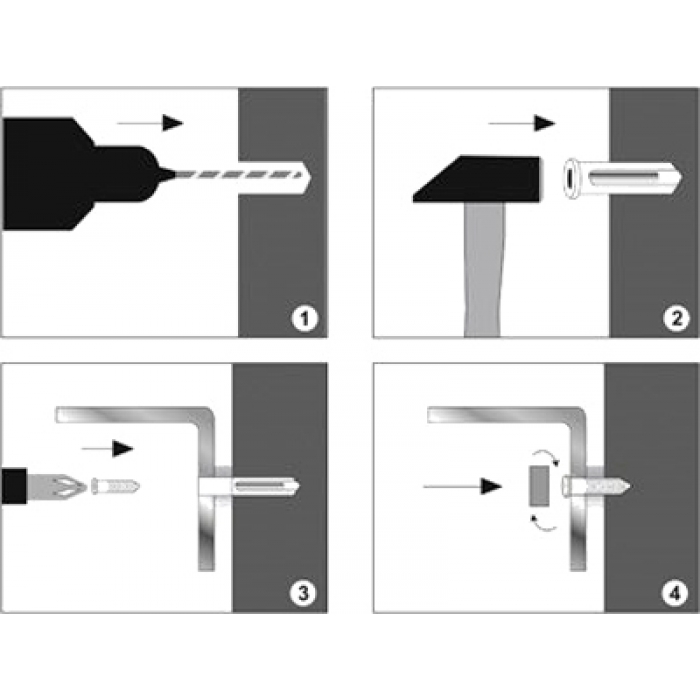 1

2

3

4