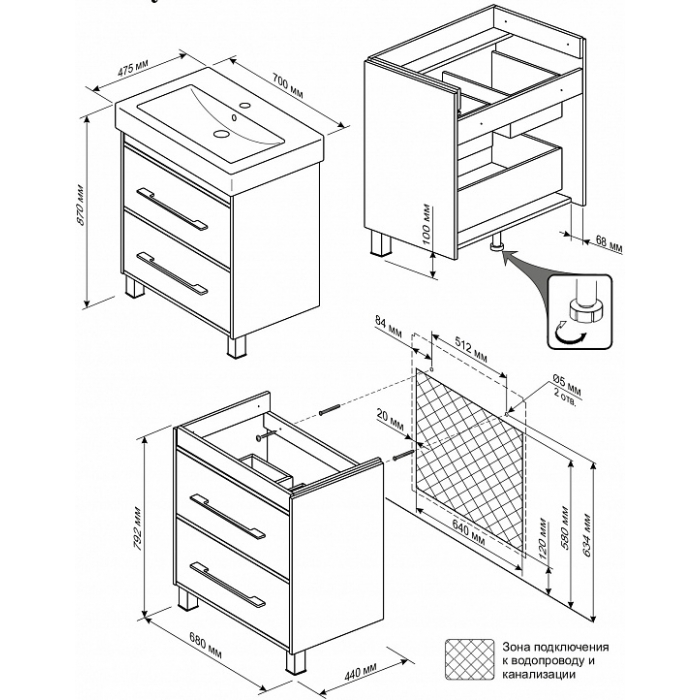 475 мм
700 мм
870 мм
100 мм
68 мм
84 мм
512 мм
Ø5 мм
2 отв.
20 мм
640 мм
120 мм
580 мм
634 мм
792 мм
680 мм
440 мм
Зона подключения к водопроводу и канализации