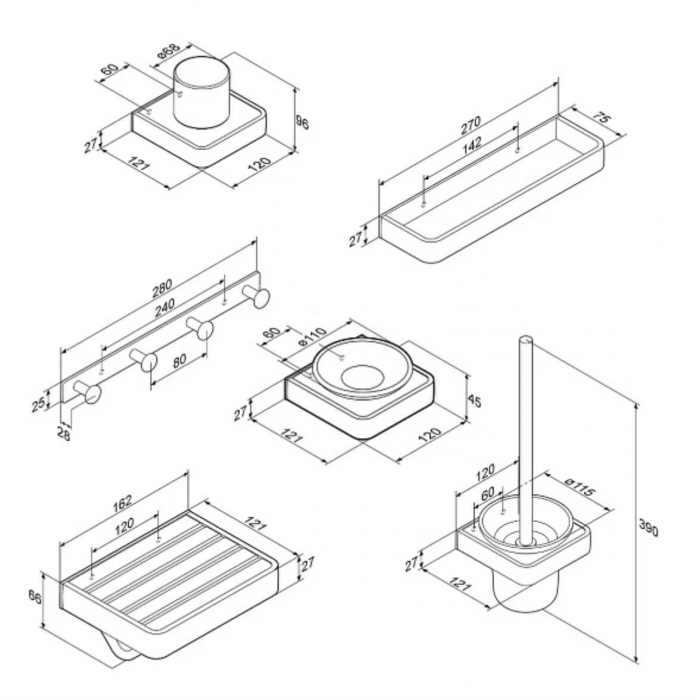 60
ø68
96
27
121
120

270
142
75
27

280
240
80
25
28

60
ø110
45
27
121
120

162
120
121
27
66

120
60
ø115
390
27
121