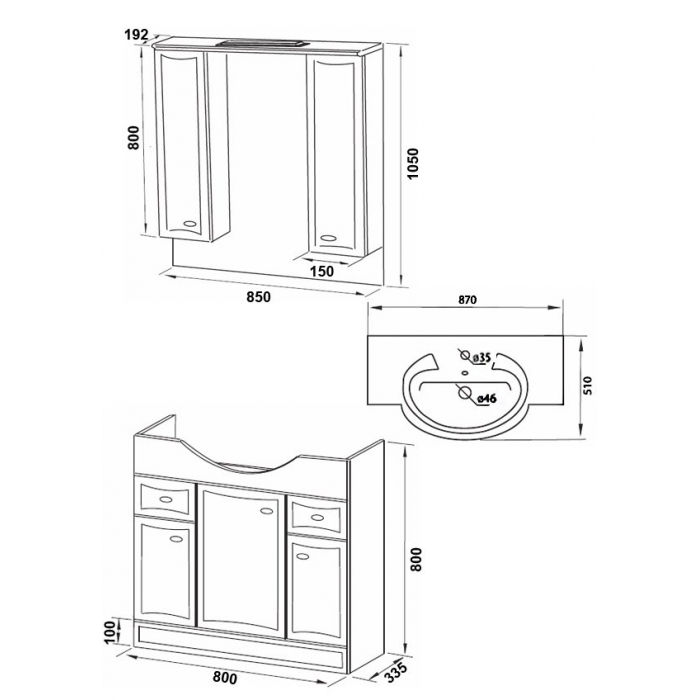 192

800

1050

150

850

870

ø35

ø46

510

800

100

800

335