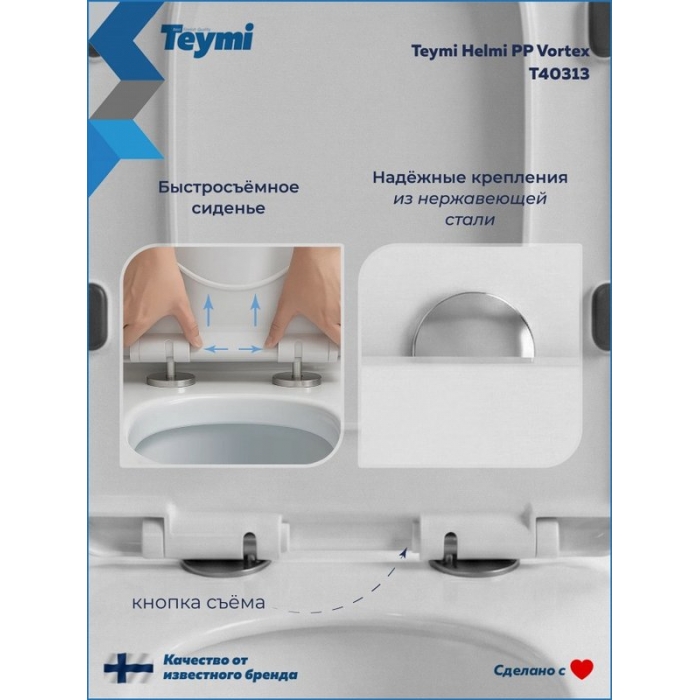 Teymi

Teymi Helmi PP Vortex
T40313

Быстросъёмное сиденье

Надёжные крепления из нержавеющей стали

кнопка съёма

Качество от известного бренда

Сделано с