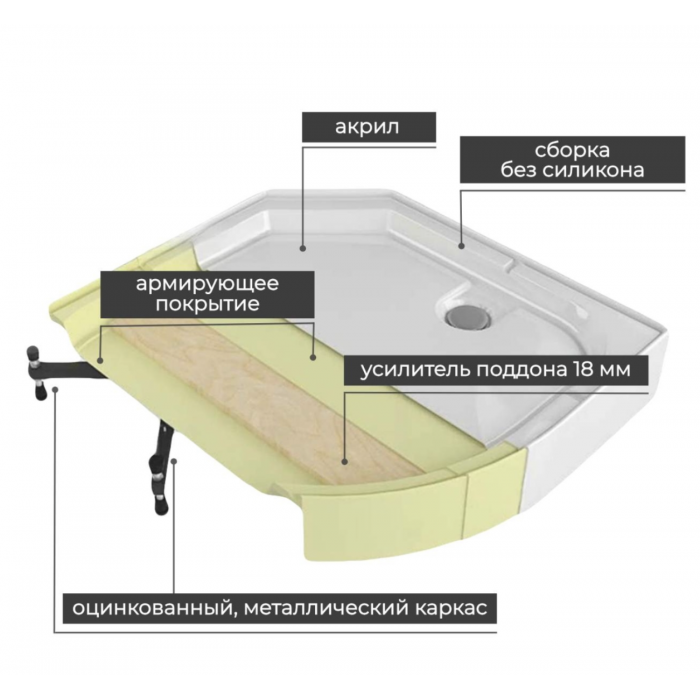 акрил

сборка без силикона

армирующее покрытие

усилитель поддона 18 мм

оцинкованный, металлический каркас