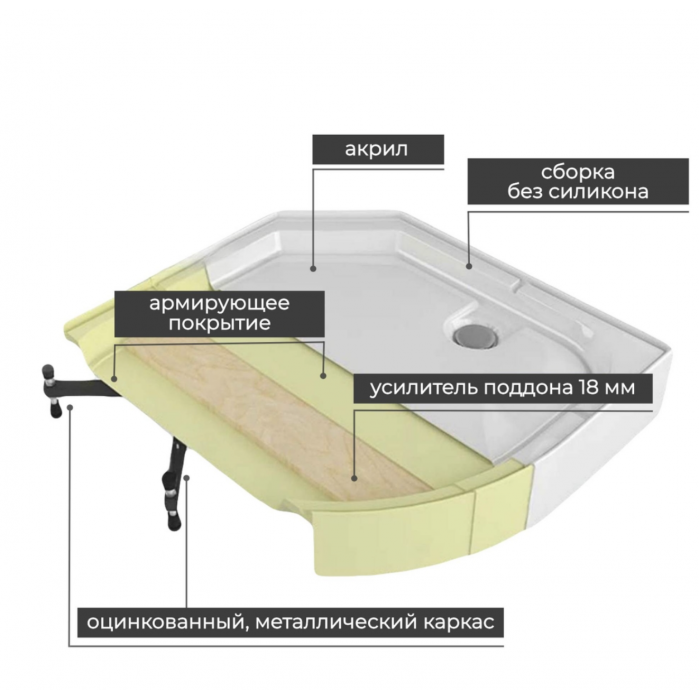 акрил

сборка
без силикона

армирующее
покрытие

усилитель поддона 18 мм

оцинкованный, металлический каркас