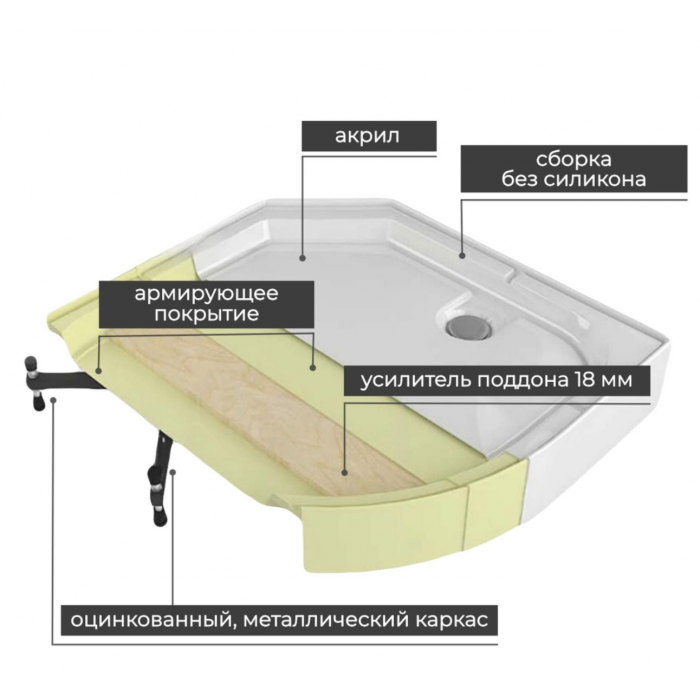 акрил

сборка
без силикона

армирующее
покрытие

усилитель поддона 18 мм

оцинкованный, металлический каркас