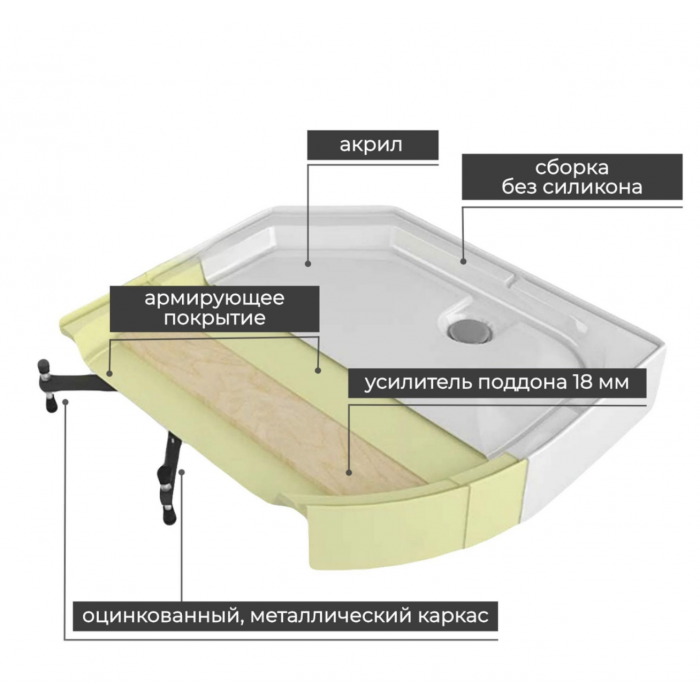 акрил

сборка
без силикона

армирующее
покрытие

усилитель поддона 18 мм

оцинкованный, металлический каркас